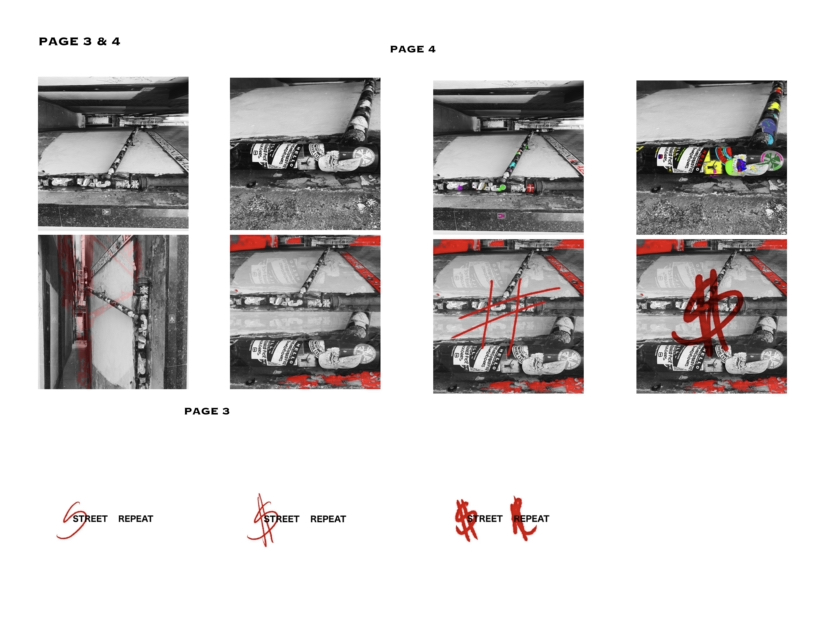 PAGE 3 & 4

PAGE 4

PAGE 3

STREET REPEAT

STREET REPEAT

STREET REPEAT