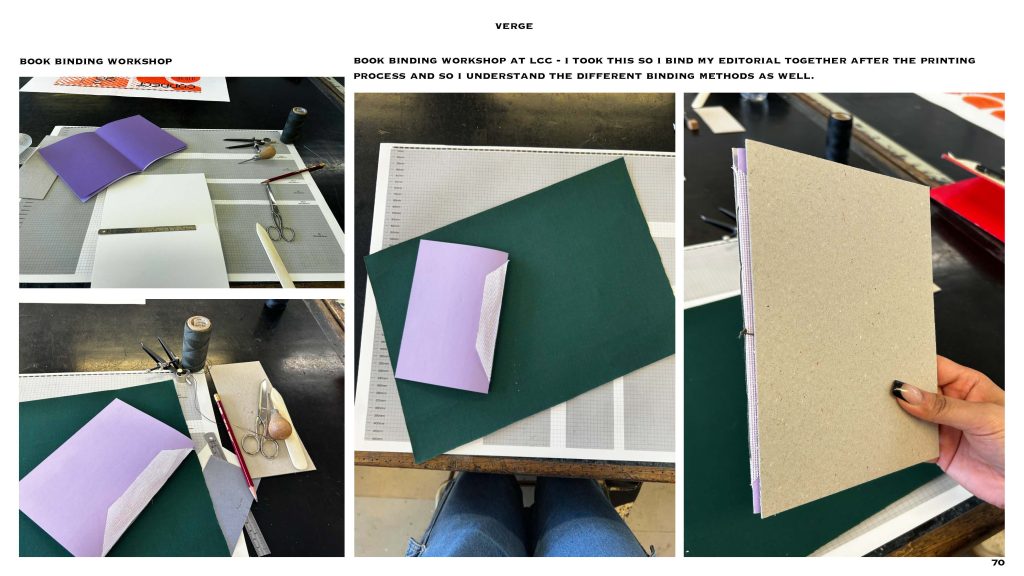 VERGE

BOOK BINDING WORKSHOP

BOOK BINDING WORKSHOP AT LCC - I TOOK THIS SO I BIND MY EDITORIAL TOGETHER AFTER THE PRINTING PROCESS AND SO I UNDERSTAND THE DIFFERENT BINDING METHODS AS WELL.

70